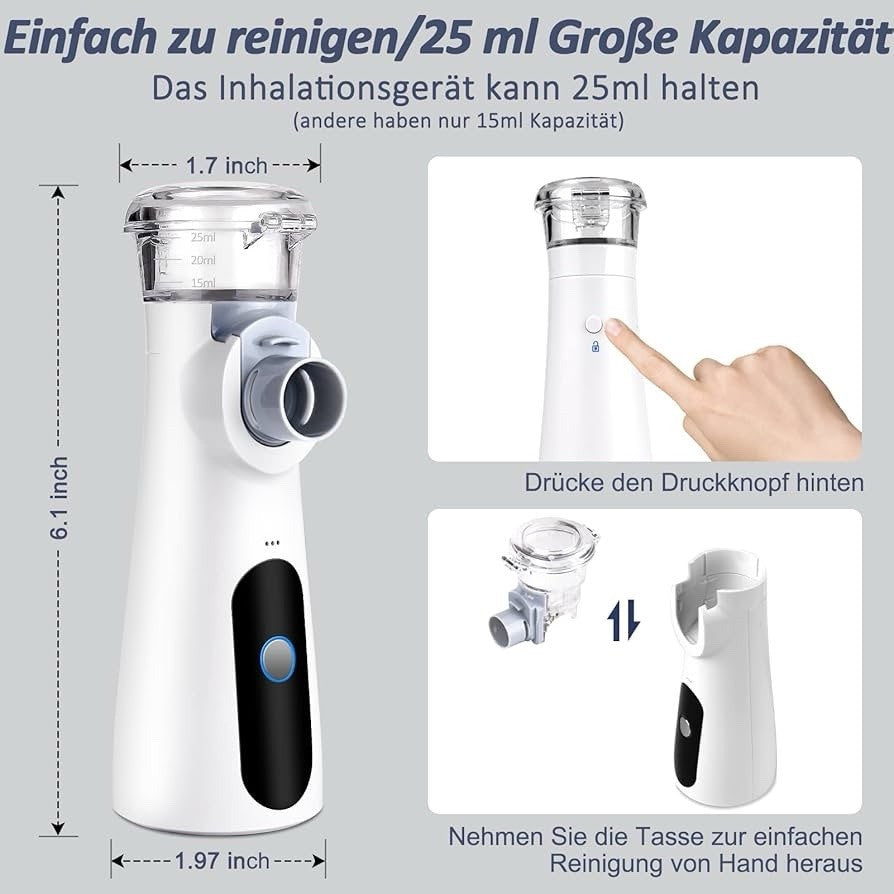 Einfach zu reinigen/25 ml Große Kapazität
Das Inhalationsgerät kann 25ml halten
(andere haben nur 15ml Kapazität)

1.7 inch

25ml
20ml
15ml

6.1 inch

1.97 inch

Drücke den Druckknopf hinten

Nehmen Sie die Tasse zur einfachen Reinigung von Hand heraus