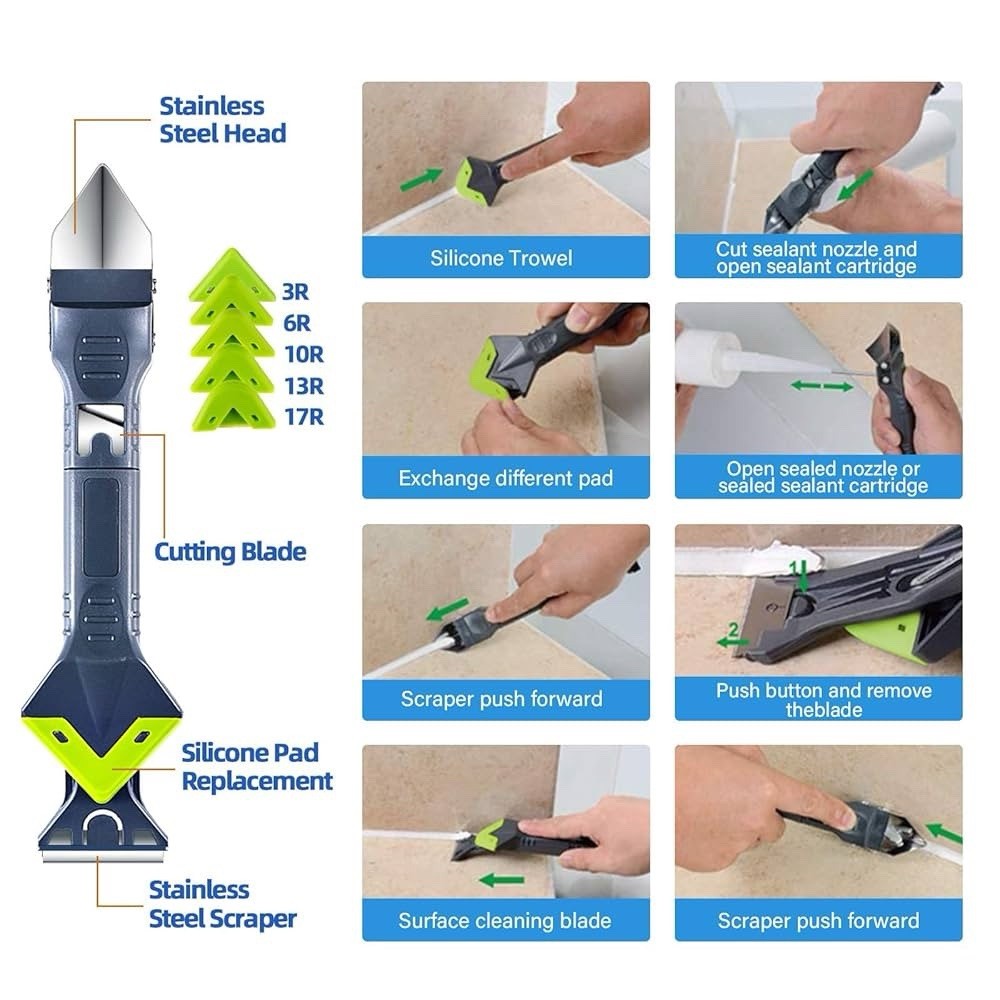 Stainless Steel Head

3R
6R
10R
13R
17R

Cutting Blade

Silicone Pad Replacement

Stainless Steel Scraper

Silicone Trowel

Cut sealant nozzle and open sealant cartridge

Exchange different pad

Open sealed nozzle or sealed sealant cartridge

Scraper push forward

1
2
Push button and remove theblade

Surface cleaning blade

Scraper push forward