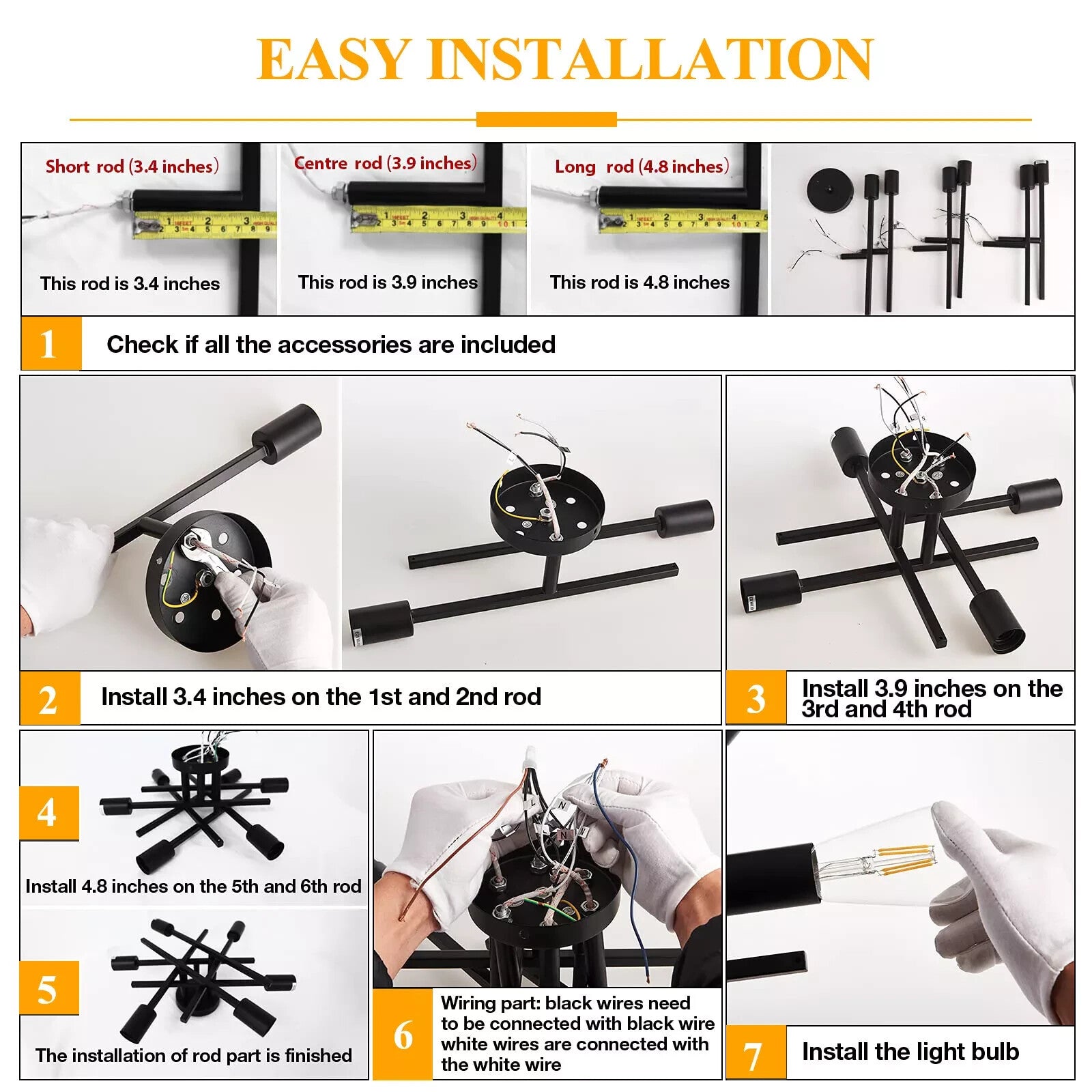 EASY INSTALLATION

Short rod (3.4 inches)

This rod is 3.4 inches

Centre rod (3.9 inches)

This rod is 3.9 inches

Long rod (4.8 inches)

This rod is 4.8 inches

1 Check if all the accessories are included

2 Install 3.4 inches on the 1st and 2nd rod

3 Install 3.9 inches on the 3rd and 4th rod

4

Install 4.8 inches on the 5th and 6th rod

5

The installation of rod part is finished

6 Wiring part: black wires need to be connected with black wire white wires are connected with the white wire

7 Install the light bulb